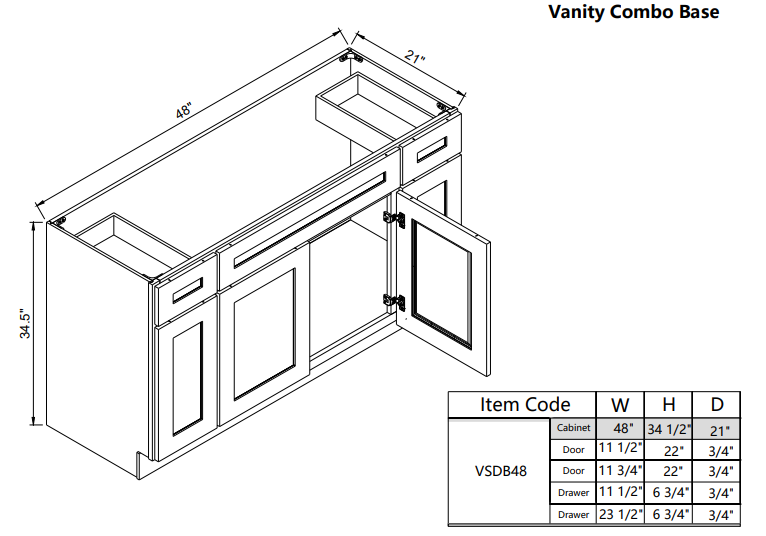 Vanity Combo Base

48"

21"

34.5"

| Item Code | | W | H | D |
|---|---|---|---|---|
| VSDB48 | Cabinet | 48" | 34 1/2" | 21" |
| | Door | 11 1/2" | 22" | 3/4" |
| | Door | 11 3/4" | 22" | 3/4" |
| | Drawer | 11 1/2" | 6 3/4" | 3/4" |
| | Drawer | 23 1/2" | 6 3/4" | 3/4" |