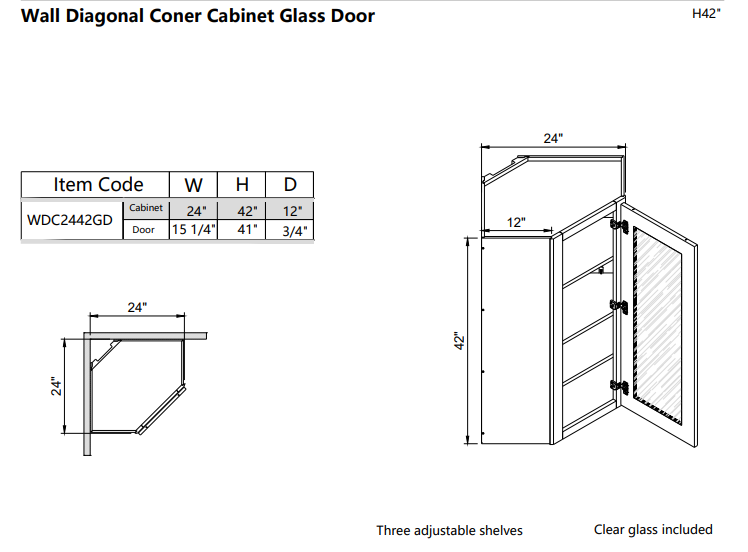 Wall Diagonal Coner Cabinet Glass Door

H42"

| Item Code | | W | H | D |
|---|---|---|---|---|
| WDC2442GD | Cabinet | 24" | 42" | 12" |
| | Door | 15 1/4" | 41" | 3/4" |

24"

24"

24"

12"

42"

Three adjustable shelves

Clear glass included