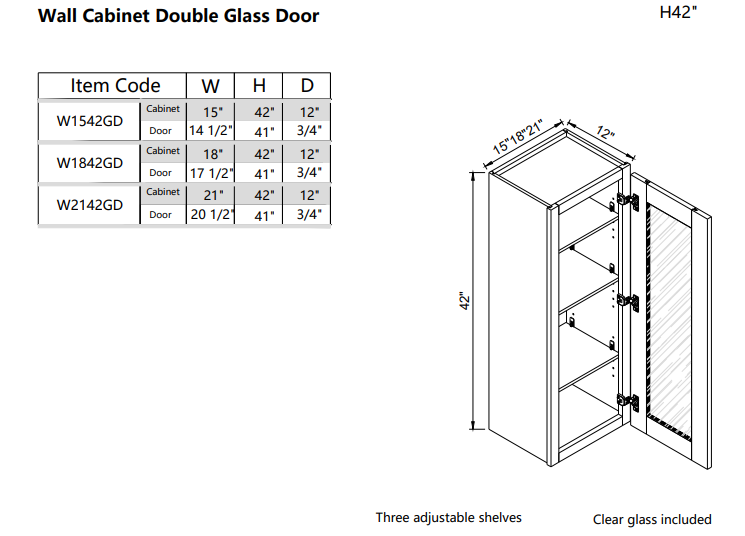 Wall Cabinet Double Glass Door

H42"

| Item Code | | W | H | D |
|---|---|---|---|---|
| W1542GD | Cabinet | 15" | 42" | 12" |
| | Door | 14 1/2" | 41" | 3/4" |
| W1842GD | Cabinet | 18" | 42" | 12" |
| | Door | 17 1/2" | 41" | 3/4" |
| W2142GD | Cabinet | 21" | 42" | 12" |
| | Door | 20 1/2" | 41" | 3/4" |

15"18"21"

12"

42"

Three adjustable shelves

Clear glass included