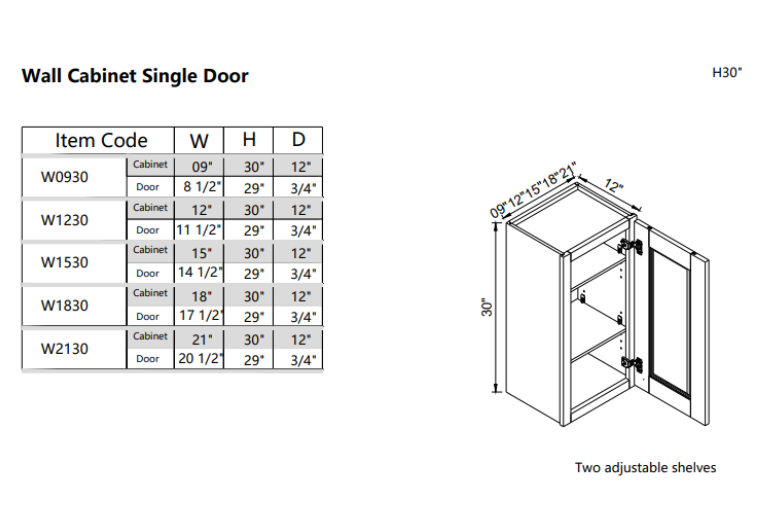 Wall Cabinet Single Door

H30"

| Item Code | | W | H | D |
|---|---|---|---|---|
| W0930 | Cabinet | 09" | 30" | 12" |
| | Door | 8 1/2" | 29" | 3/4" |
| W1230 | Cabinet | 12" | 30" | 12" |
| | Door | 11 1/2" | 29" | 3/4" |
| W1530 | Cabinet | 15" | 30" | 12" |
| | Door | 14 1/2" | 29" | 3/4" |
| W1830 | Cabinet | 18" | 30" | 12" |
| | Door | 17 1/2" | 29" | 3/4" |
| W2130 | Cabinet | 21" | 30" | 12" |
| | Door | 20 1/2" | 29" | 3/4" |

09"12"15"18"21"

12"

30"

Two adjustable shelves