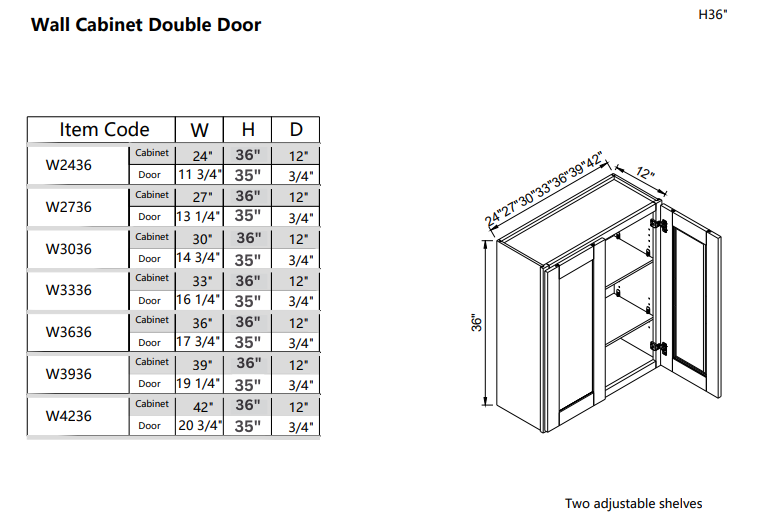 Wall Cabinet Double Door

H36"

| Item Code | | W | H | D |
|---|---|---|---|---|
| W2436 | Cabinet | 24" | 36" | 12" |
| | Door | 11 3/4" | 35" | 3/4" |
| W2736 | Cabinet | 27" | 36" | 12" |
| | Door | 13 1/4" | 35" | 3/4" |
| W3036 | Cabinet | 30" | 36" | 12" |
| | Door | 14 3/4" | 35" | 3/4" |
| W3336 | Cabinet | 33" | 36" | 12" |
| | Door | 16 1/4" | 35" | 3/4" |
| W3636 | Cabinet | 36" | 36" | 12" |
| | Door | 17 3/4" | 35" | 3/4" |
| W3936 | Cabinet | 39" | 36" | 12" |
| | Door | 19 1/4" | 35" | 3/4" |
| W4236 | Cabinet | 42" | 36" | 12" |
| | Door | 20 3/4" | 35" | 3/4" |

24"27"30"33"36"39"42"

12"

36"

Two adjustable shelves