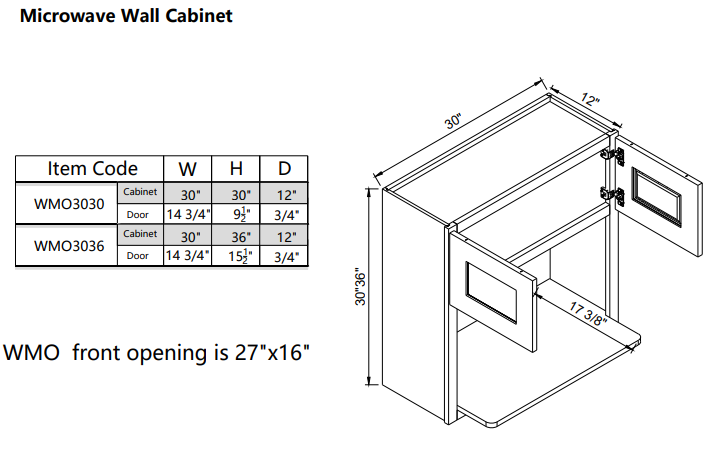 Microwave Wall Cabinet

| Item Code | | W | H | D |
|---|---|---|---|---|
| WMO3030 | Cabinet | 30" | 30" | 12" |
| | Door | 14 3/4" | $9\frac{1}{2}$" | 3/4" |
| WMO3036 | Cabinet | 30" | 36" | 12" |
| | Door | 14 3/4" | $15\frac{1}{2}$" | 3/4" |

WMO front opening is 27"x16"

30"
12"
30"36"
17 3/8"