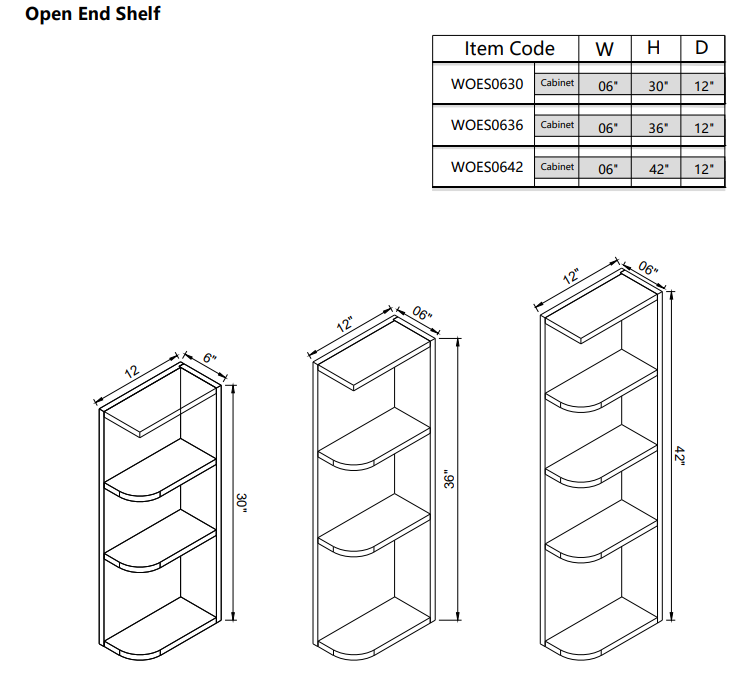 Open End Shelf

| Item Code | | W | H | D |
|---|---|---|---|---|
| WOES0630 | Cabinet | 06" | 30" | 12" |
| WOES0636 | Cabinet | 06" | 36" | 12" |
| WOES0642 | Cabinet | 06" | 42" | 12" |

12
6"
30"

12"
06"
36"

12"
06"
42"