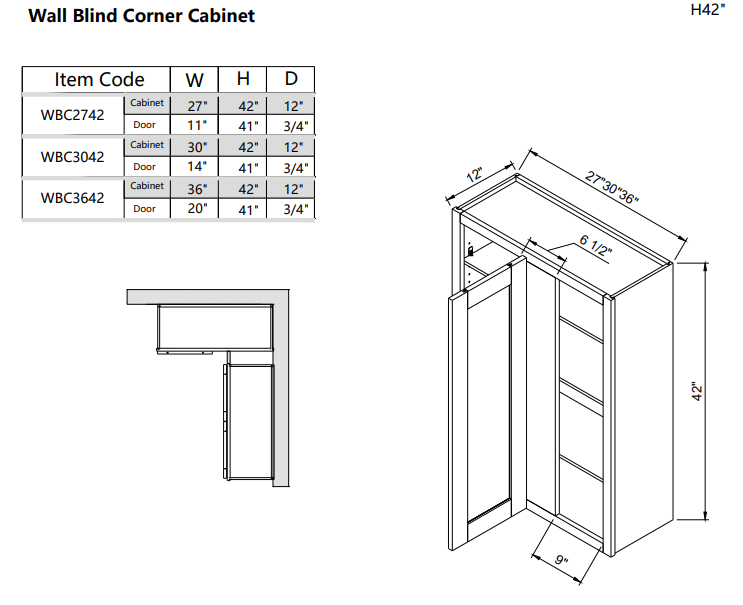 Wall Blind Corner Cabinet

H42"

| Item Code | | W | H | D |
|---|---|---|---|---|
| WBC2742 | Cabinet | 27" | 42" | 12" |
| | Door | 11" | 41" | 3/4" |
| WBC3042 | Cabinet | 30" | 42" | 12" |
| | Door | 14" | 41" | 3/4" |
| WBC3642 | Cabinet | 36" | 42" | 12" |
| | Door | 20" | 41" | 3/4" |

12"

27"30"36"

6 1/2"

42"

9"