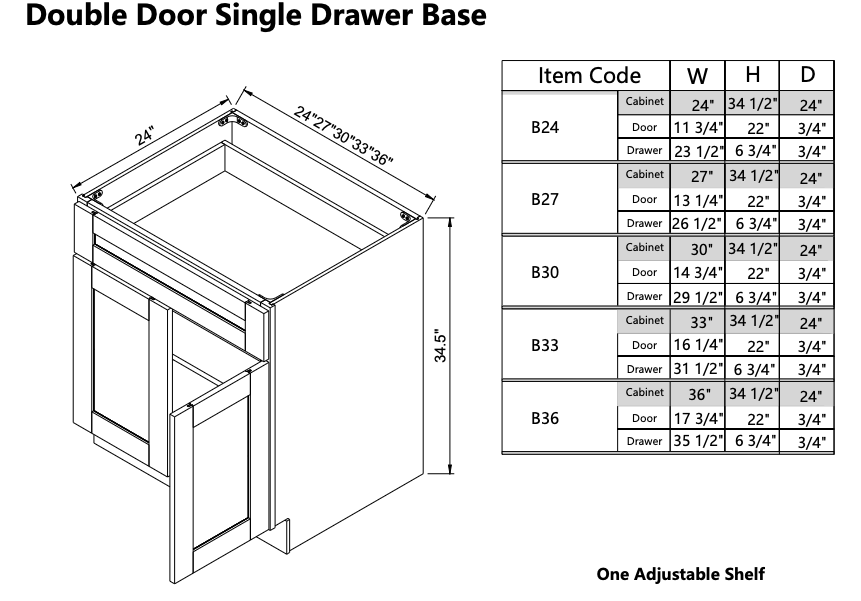 Double Door Single Drawer Base

24"

24"27"30"33"36"

34.5"

| Item Code | | W | H | D |
|---|---|---|---|---|
| B24 | Cabinet | 24" | 34 1/2" | 24" |
| | Door | 11 3/4" | 22" | 3/4" |
| | Drawer | 23 1/2" | 6 3/4" | 3/4" |
| B27 | Cabinet | 27" | 34 1/2" | 24" |
| | Door | 13 1/4" | 22" | 3/4" |
| | Drawer | 26 1/2" | 6 3/4" | 3/4" |
| B30 | Cabinet | 30" | 34 1/2" | 24" |
| | Door | 14 3/4" | 22" | 3/4" |
| | Drawer | 29 1/2" | 6 3/4" | 3/4" |
| B33 | Cabinet | 33" | 34 1/2" | 24" |
| | Door | 16 1/4" | 22" | 3/4" |
| | Drawer | 31 1/2" | 6 3/4" | 3/4" |
| B36 | Cabinet | 36" | 34 1/2" | 24" |
| | Door | 17 3/4" | 22" | 3/4" |
| | Drawer | 35 1/2" | 6 3/4" | 3/4" |

One Adjustable Shelf