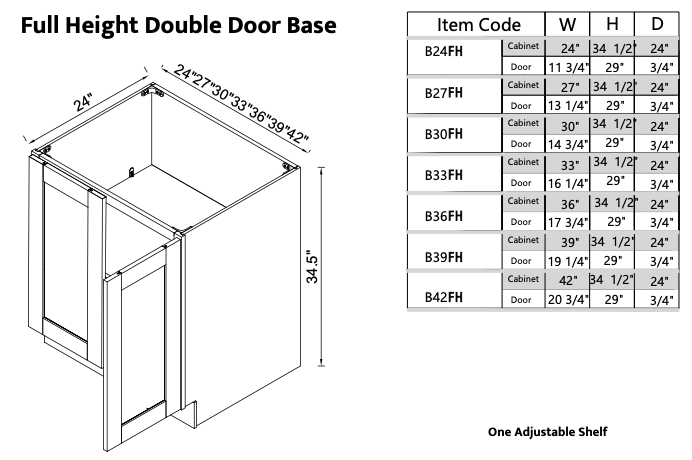 Full Height Double Door Base

24"

24"27"30"33"36"39"42"

34.5"

| Item Code | | W | H | D |
|---|---|---|---|---|
| B24FH | Cabinet | 24" | 34 1/2" | 24" |
| | Door | 11 3/4" | 29" | 3/4" |
| B27FH | Cabinet | 27" | 34 1/2" | 24" |
| | Door | 13 1/4" | 29" | 3/4" |
| B30FH | Cabinet | 30" | 34 1/2" | 24" |
| | Door | 14 3/4" | 29" | 3/4" |
| B33FH | Cabinet | 33" | 34 1/2" | 24" |
| | Door | 16 1/4" | 29" | 3/4" |
| B36FH | Cabinet | 36" | 34 1/2" | 24" |
| | Door | 17 3/4" | 29" | 3/4" |
| B39FH | Cabinet | 39" | 34 1/2" | 24" |
| | Door | 19 1/4" | 29" | 3/4" |
| B42FH | Cabinet | 42" | 34 1/2" | 24" |
| | Door | 20 3/4" | 29" | 3/4" |

One Adjustable Shelf