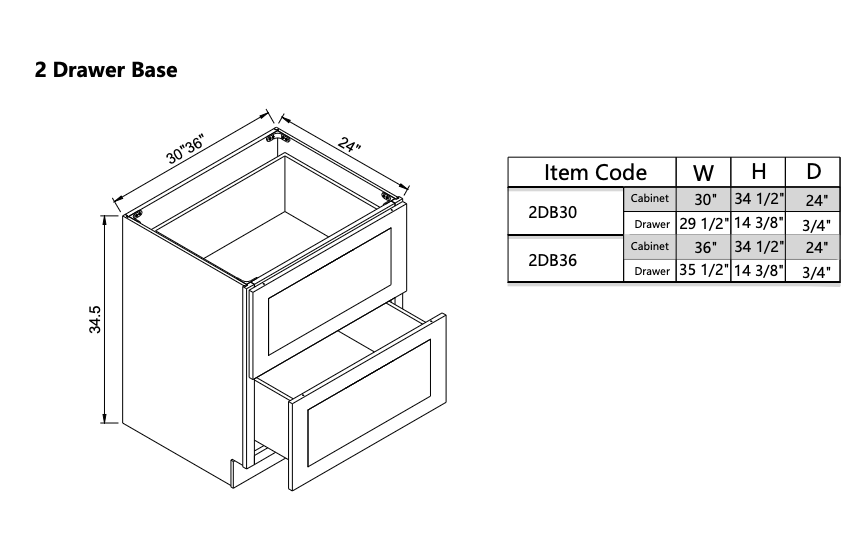 2 Drawer Base

30"36"

24"

34.5

| Item Code | | W | H | D |
|---|---|---|---|---|
| 2DB30 | Cabinet | 30" | 34 1/2" | 24" |
| | Drawer | 29 1/2" | 14 3/8" | 3/4" |
| 2DB36 | Cabinet | 36" | 34 1/2" | 24" |
| | Drawer | 35 1/2" | 14 3/8" | 3/4" |