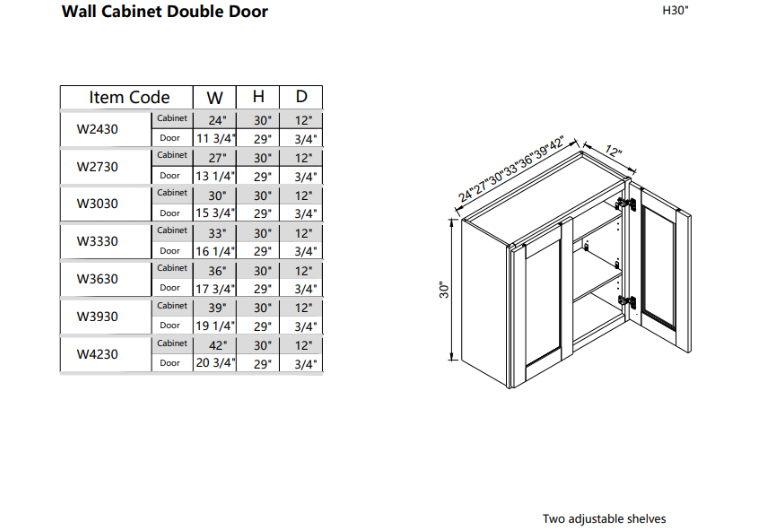 Wall Cabinet Double Door

H30"

| Item Code | | W | H | D |
|---|---|---|---|---|
| W2430 | Cabinet | 24" | 30" | 12" |
| | Door | 11 3/4" | 29" | 3/4" |
| W2730 | Cabinet | 27" | 30" | 12" |
| | Door | 13 1/4" | 29" | 3/4" |
| W3030 | Cabinet | 30" | 30" | 12" |
| | Door | 15 3/4" | 29" | 3/4" |
| W3330 | Cabinet | 33" | 30" | 12" |
| | Door | 16 1/4" | 29" | 3/4" |
| W3630 | Cabinet | 36" | 30" | 12" |
| | Door | 17 3/4" | 29" | 3/4" |
| W3930 | Cabinet | 39" | 30" | 12" |
| | Door | 19 1/4" | 29" | 3/4" |
| W4230 | Cabinet | 42" | 30" | 12" |
| | Door | 20 3/4" | 29" | 3/4" |

24"27"30"33"36"39"42"

12"

30"

Two adjustable shelves